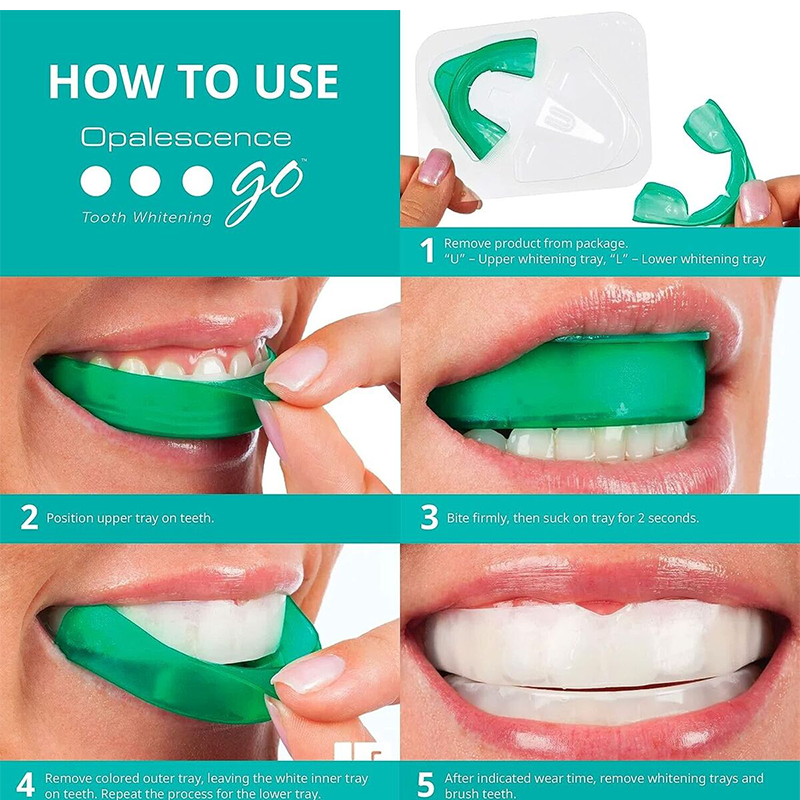 HOW TO USE

Opalescence

go™

Tooth Whitening

1 Remove product from package.
"U" – Upper whitening tray, "L" – Lower whitening tray

2 Position upper tray on teeth.

3 Bite firmly, then suck on tray for 2 seconds.

4 Remove colored outer tray, leaving the white inner tray on teeth. Repeat the process for the lower tray.

5 After indicated wear time, remove whitening trays and brush teeth.